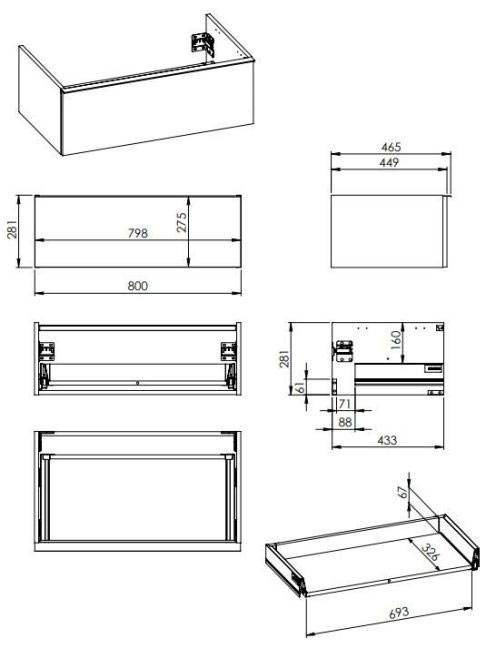 465
449
281
798
275
800
281
160
61
71
88
433
67
326
693