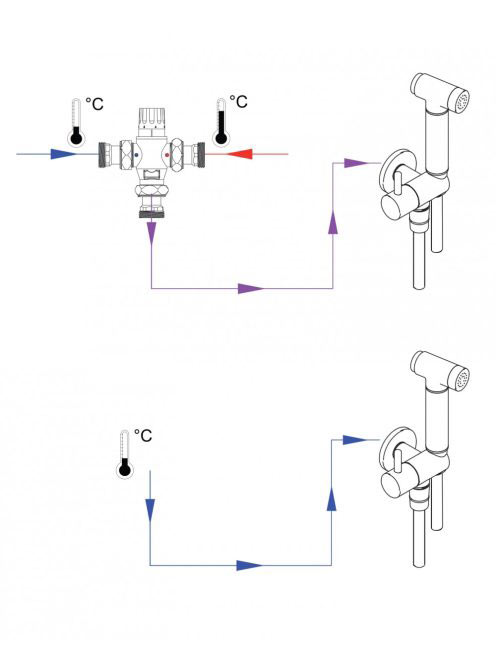 °C
°C
°C