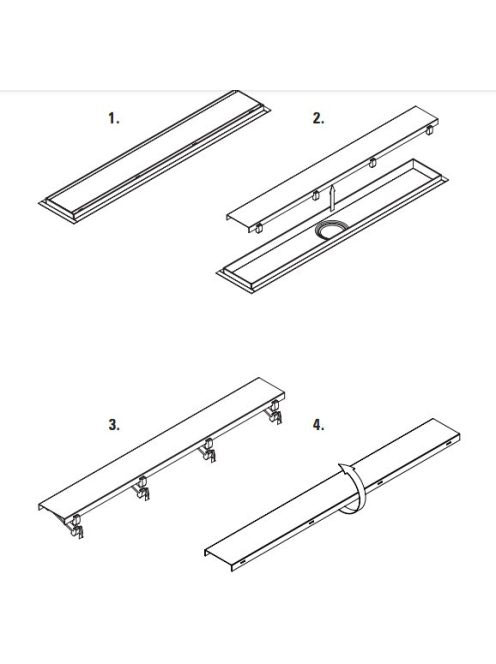 1.

2.

3.

4.