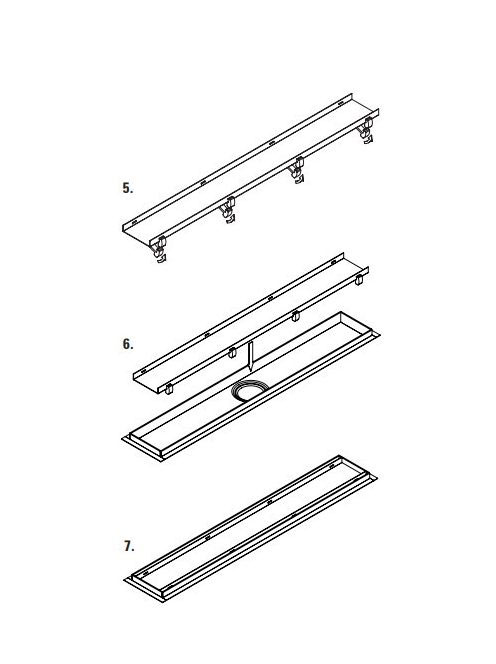 5.

6.

7.