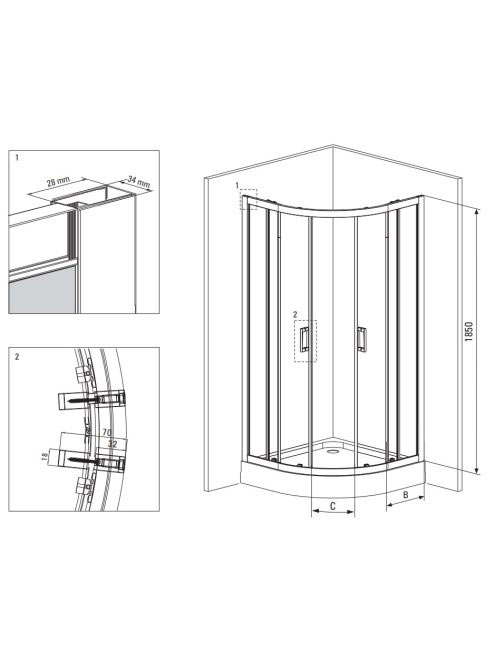 1

28 mm

34 mm

2

70

32

18

1

2

1850

C

B