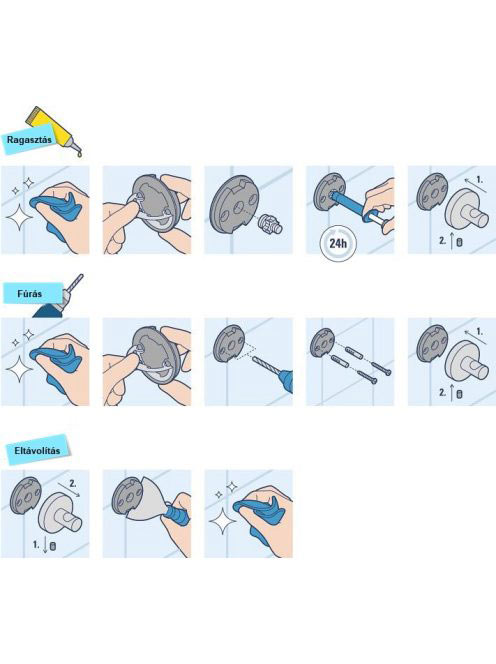 Ragasztás

24h

1.

2.

Fúrás

1.

2.

Eltávolítás

2.

1.