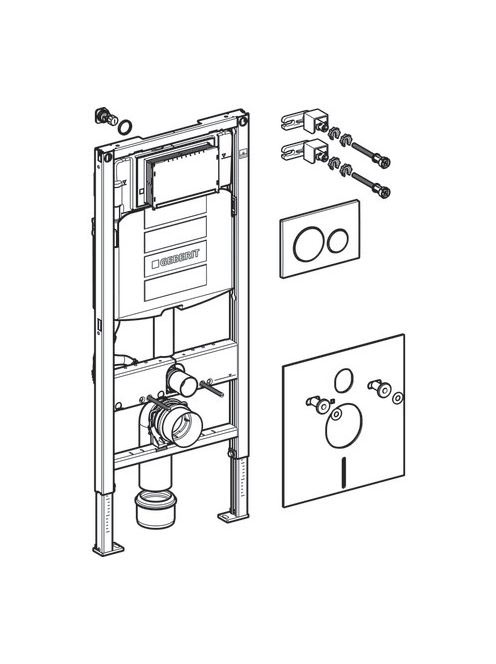 GEBERIT