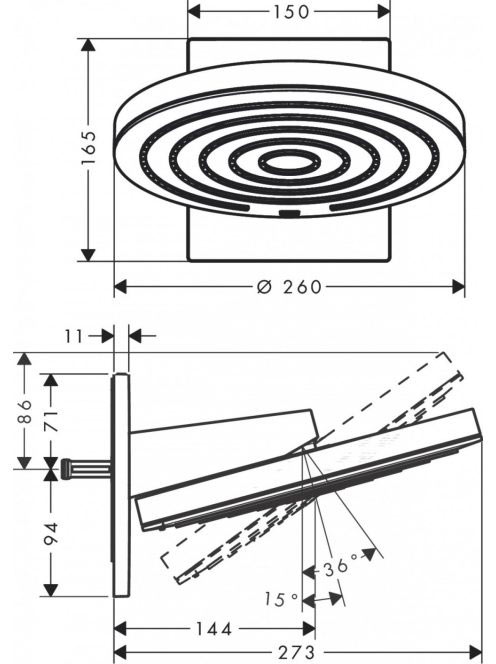 150
165
Ø 260
11
86
71
94
36°
15°
144
273