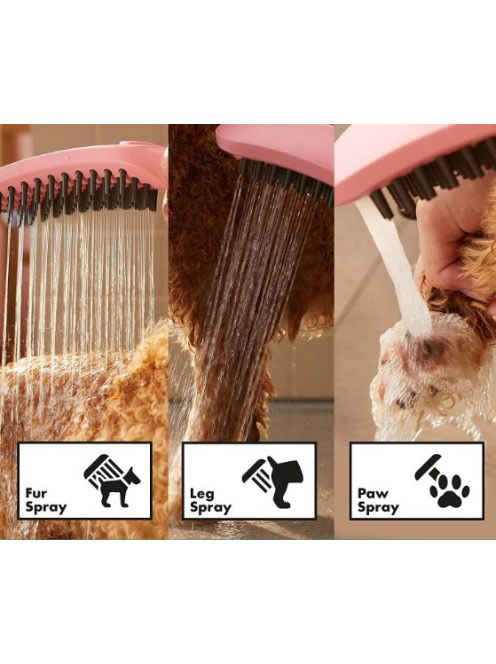 Fur Spray

Leg Spray

Paw Spray