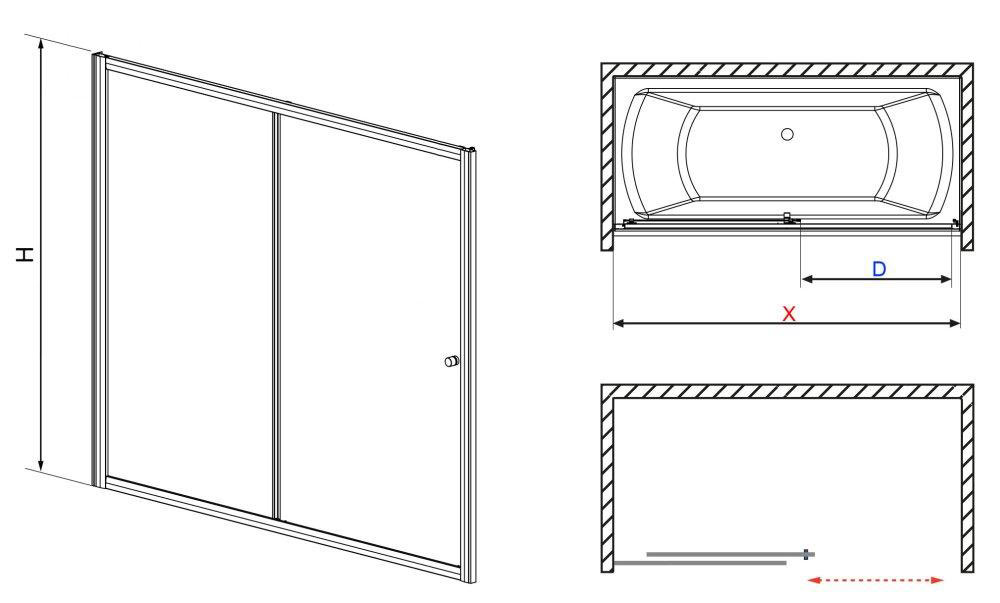 H

D

X