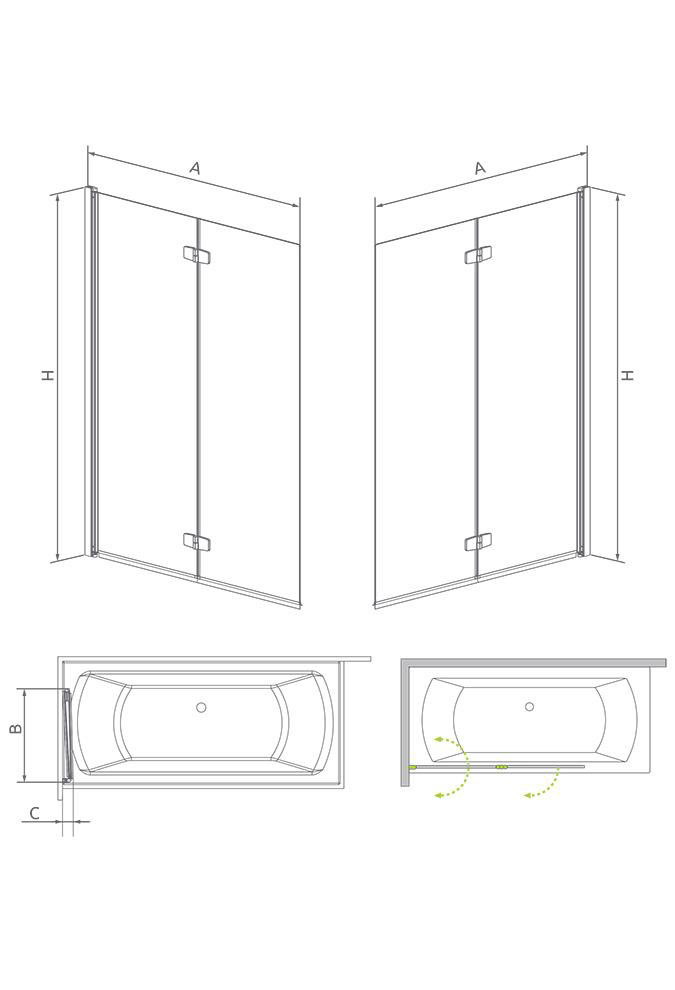 A
H
A
H
B
C